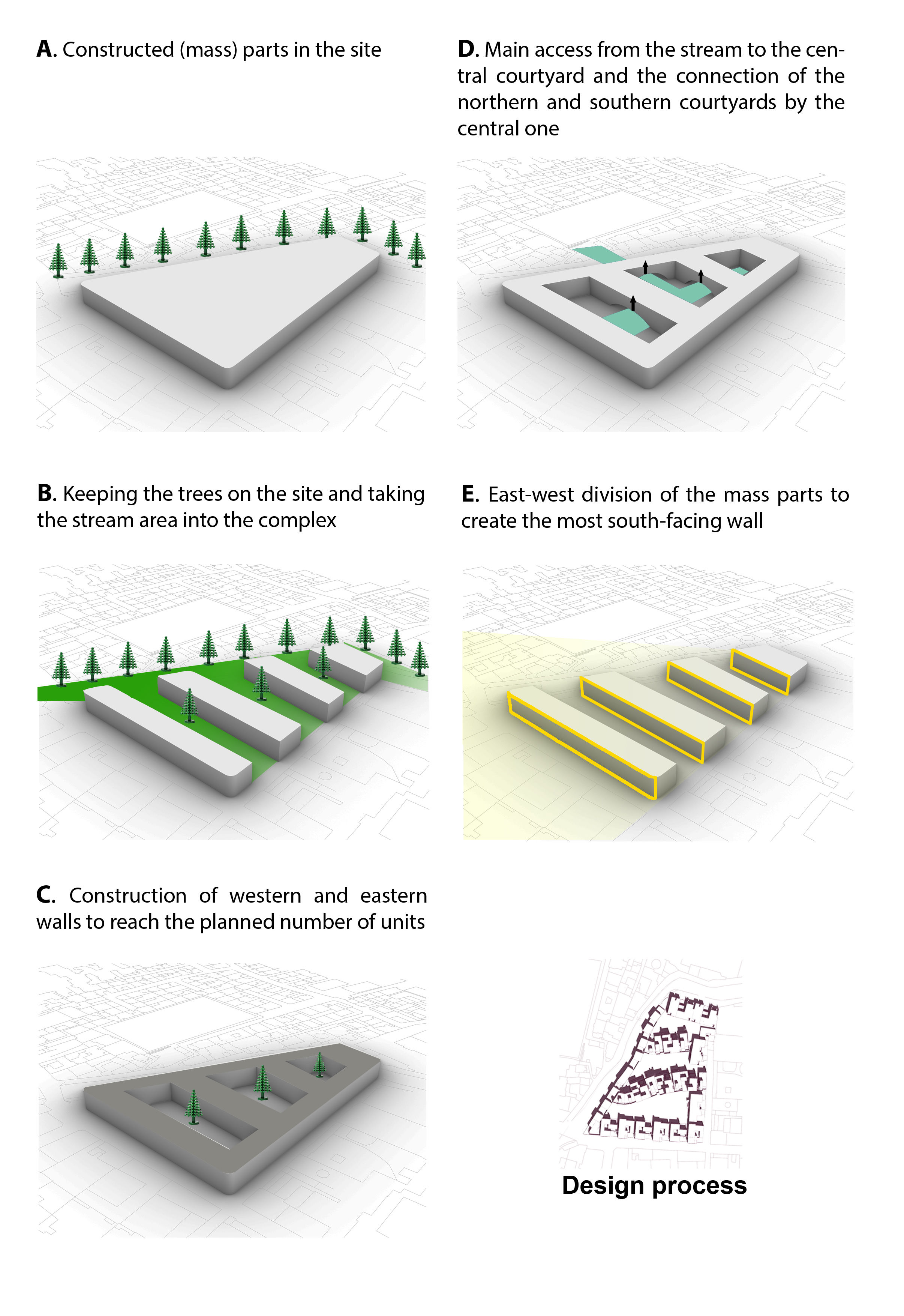 A. Constructed (mass) parts in the site

B. Keeping the trees on the site and taking the stream area into the complex

C. Construction of western and eastern walls to reach the planned number of units

D. Main access from the stream to the central courtyard and the connection of the northern and southern courtyards by the central one

E. East-west division of the mass parts to create the most south-facing wall

Design process